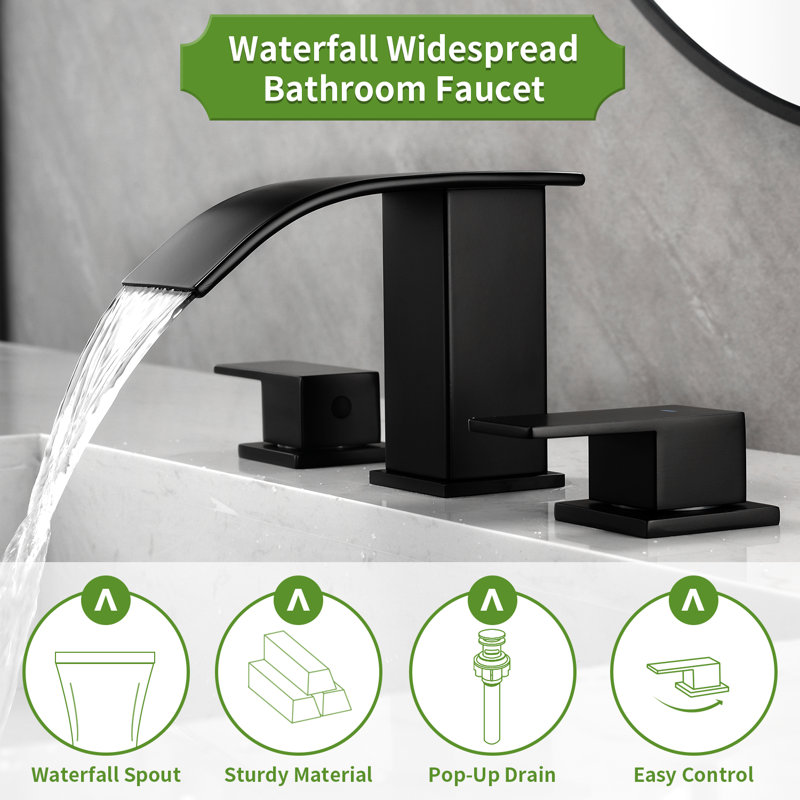 Waterfall Widespread Bathroom Faucet

Waterfall Spout

Sturdy Material

Pop-Up Drain

Easy Control